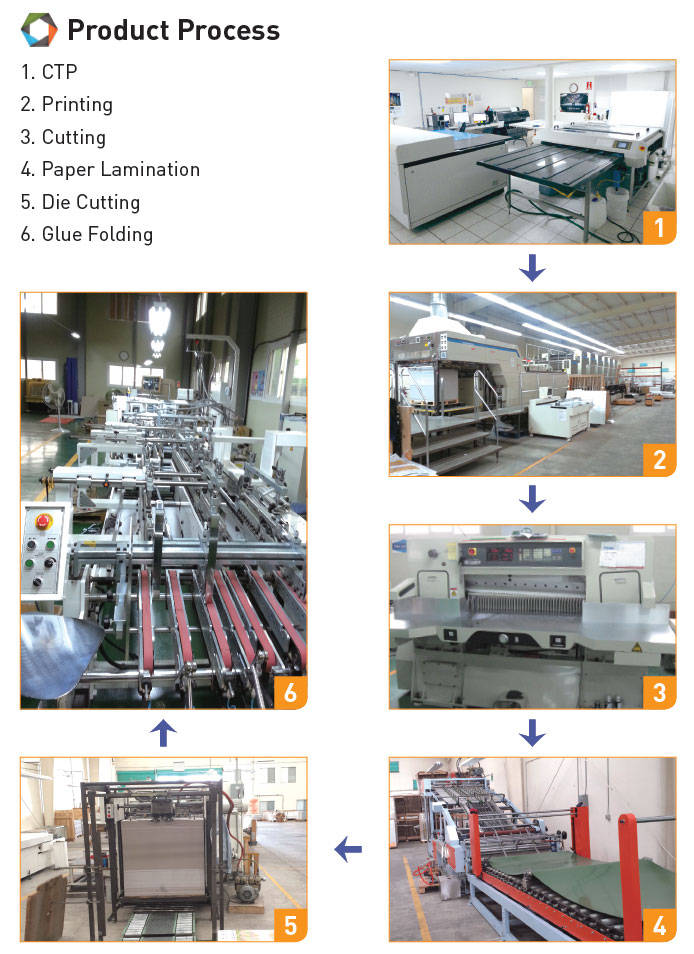 Product Process

1. CTP
2. Printing
3. Cutting
4. Paper Lamination
5. Die Cutting
6. Glue Folding

1

2

3

4

5

6